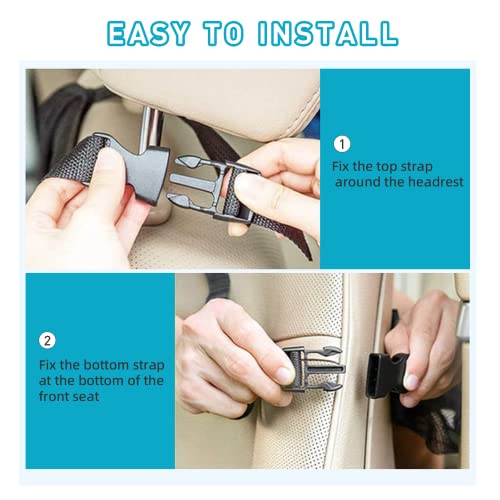 EASY TO INSTALL

1
Fix the top strap around the headrest

2
Fix the bottom strap at the bottom of the front seat